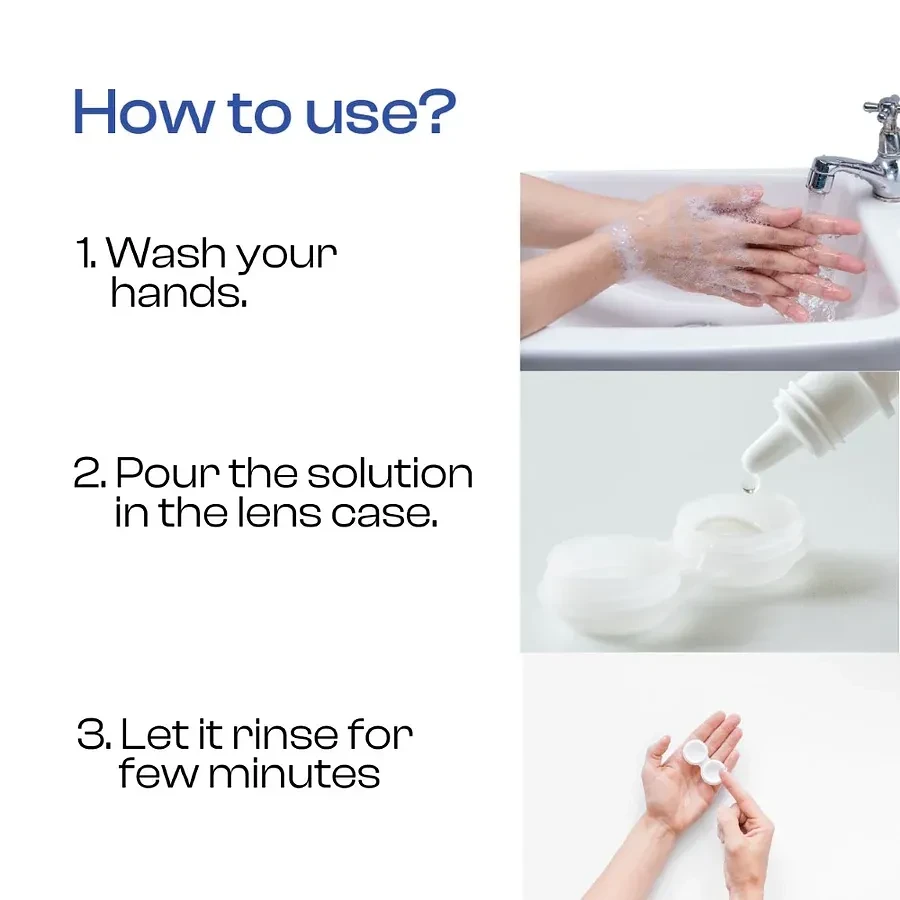 How to use?

1. Wash your hands.

2. Pour the solution in the lens case.

3. Let it rinse for few minutes